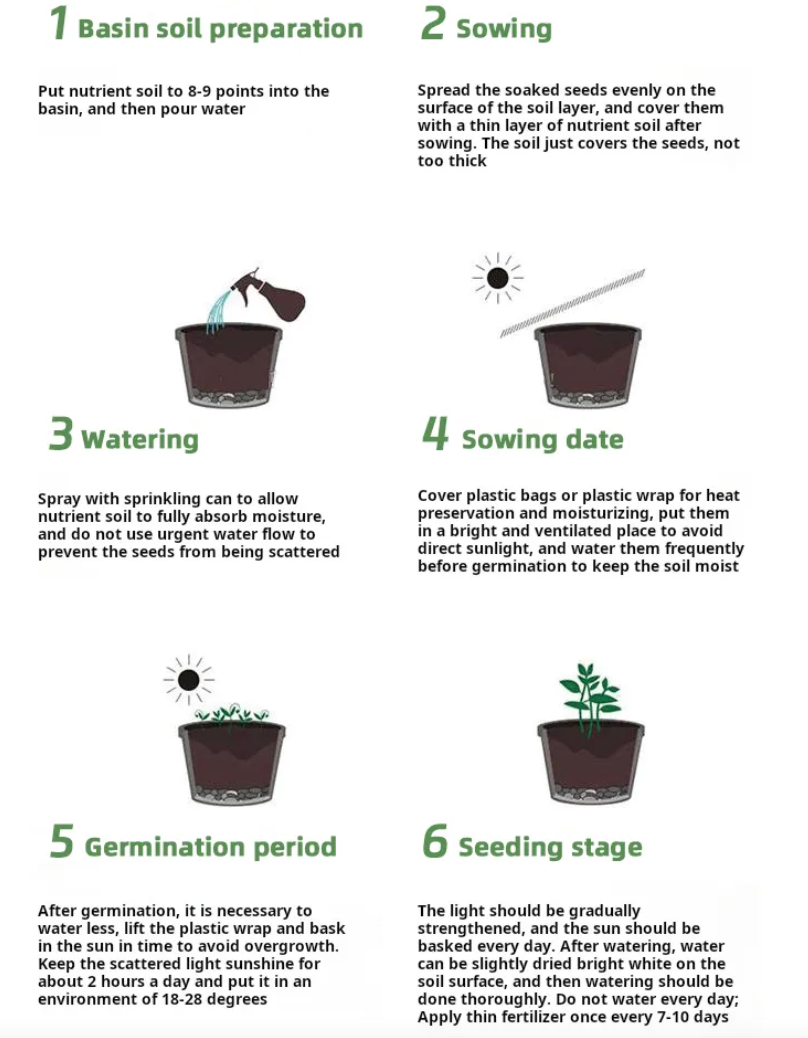 1 Basin soil preparation

Put nutrient soil to 8-9 points into the basin, and then pour water

2 Sowing

Spread the soaked seeds evenly on the surface of the soil layer, and cover them with a thin layer of nutrient soil after sowing. The soil just covers the seeds, not too thick

3 Watering

Spray with sprinkling can to allow nutrient soil to fully absorb moisture, and do not use urgent water flow to prevent the seeds from being scattered

4 Sowing date

Cover plastic bags or plastic wrap for heat preservation and moisturizing, put them in a bright and ventilated place to avoid direct sunlight, and water them frequently before germination to keep the soil moist

5 Germination period

After germination, it is necessary to water less, lift the plastic wrap and bask in the sun in time to avoid overgrowth. Keep the scattered light sunshine for about 2 hours a day and put it in an environment of 18-28 degrees

6 Seeding stage

The light should be gradually strengthened, and the sun should be basked every day. After watering, water can be slightly dried bright white on the soil surface, and then watering should be done thoroughly. Do not water every day; Apply thin fertilizer once every 7-10 days