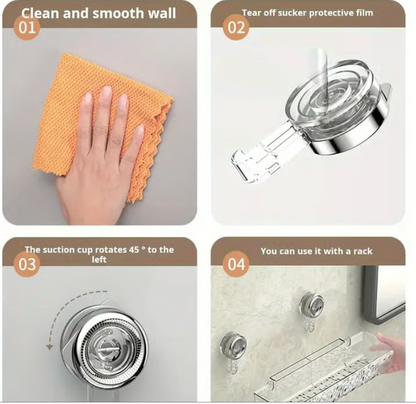 Clean and smooth wall
01

Tear off sucker protective film
02

The suction cup rotates 45 ° to the left
03

You can use it with a rack
04