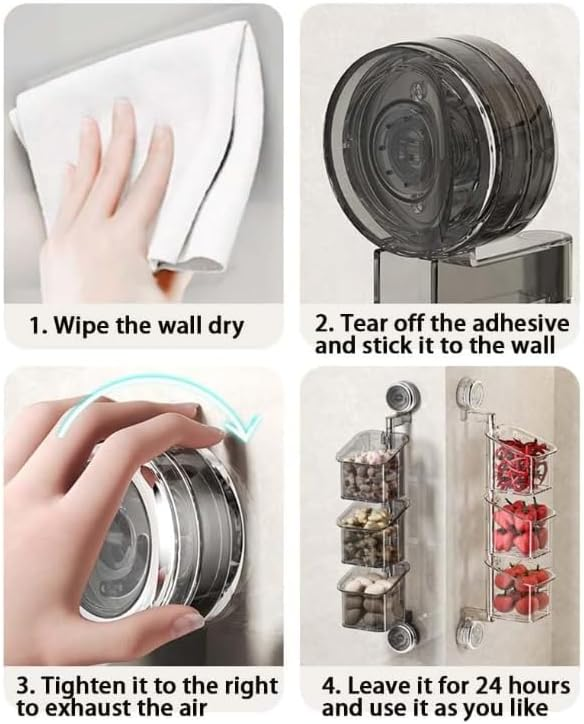 1. Wipe the wall dry

2. Tear off the adhesive and stick it to the wall

3. Tighten it to the right to exhaust the air

4. Leave it for 24 hours and use it as you like